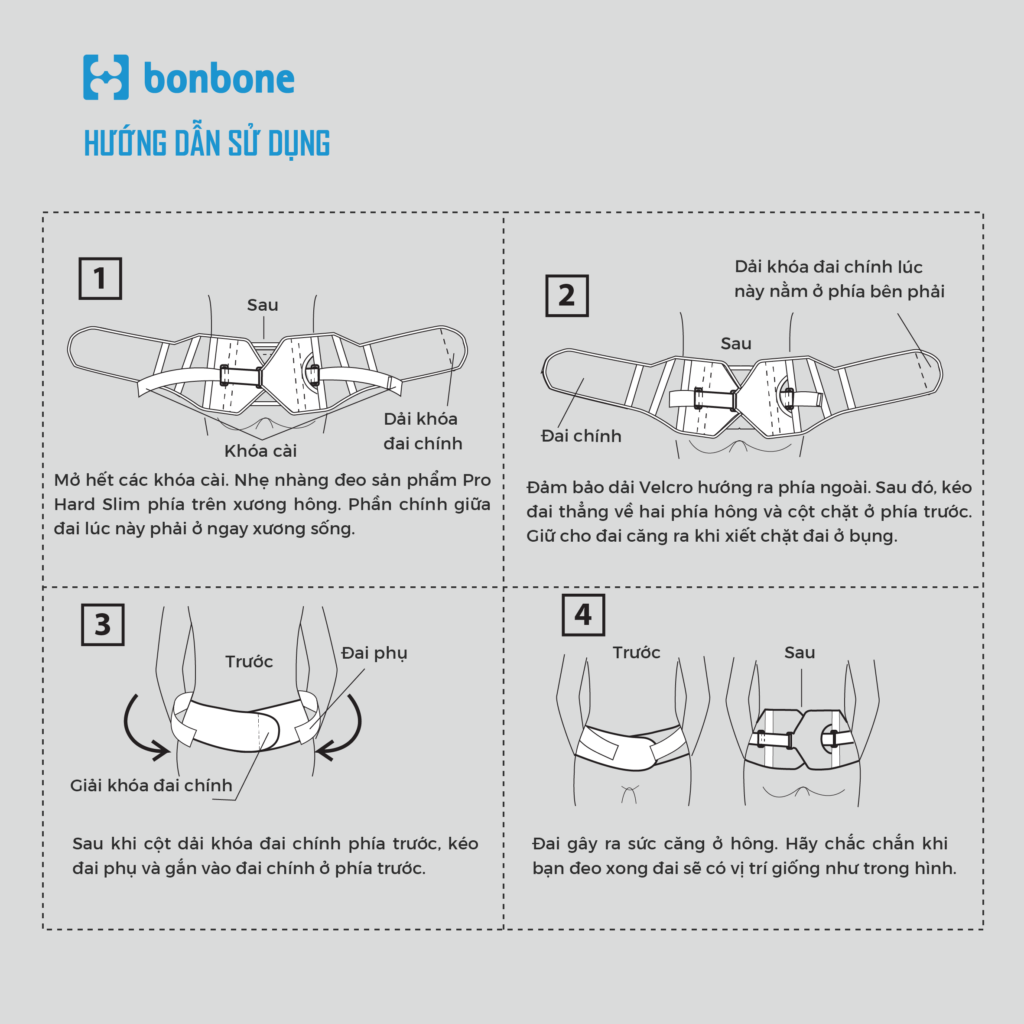 bonbone

HƯỚNG DẪN SỬ DỤNG

1

Sau

Dải khóa đai chính

Khóa cài

Mở hết các khóa cài. Nhẹ nhàng đeo sản phẩm Pro Hard Slim phía trên xương hông. Phần chính giữa đai lúc này phải ở ngay xương sống.

2

Dải khóa đai chính lúc này nằm ở phía bên phải

Sau

Đai chính

Đảm bảo dải Velcro hướng ra phía ngoài. Sau đó, kéo đai thẳng về hai phía hông và cột chặt ở phía trước. Giữ cho đai căng ra khi xiết chặt đai ở bụng.

3

Trước

Đai phụ

Giải khóa đai chính

Sau khi cột dải khóa đai chính phía trước, kéo đai phụ và gắn vào đai chính ở phía trước.

4

Trước

Sau

Đai gây ra sức căng ở hông. Hãy chắc chắn khi bạn đeo xong đai sẽ có vị trí giống như trong hình.